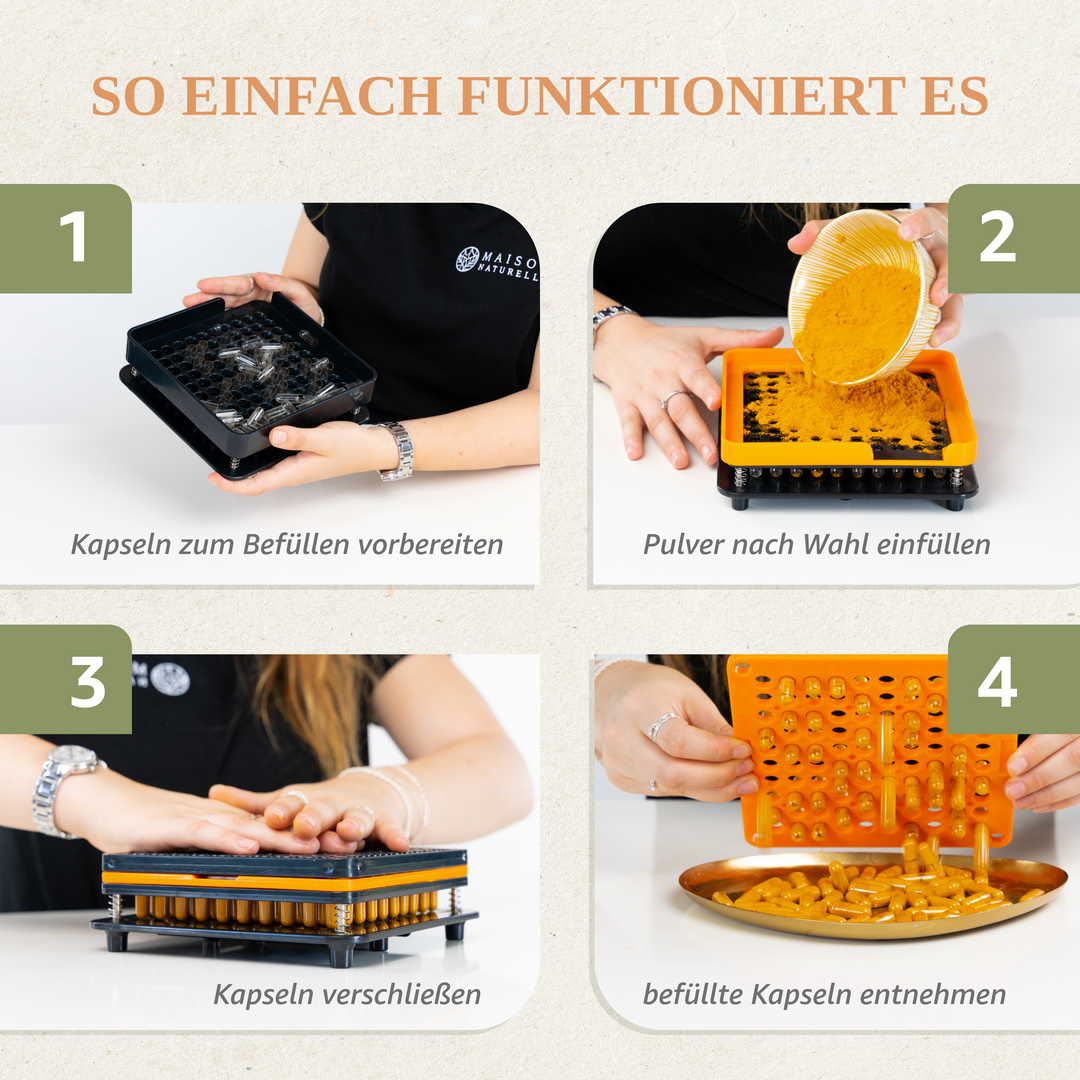 SO EINFACH FUNKTIONIERT ES

1

MAISO NATURELL

Kapseln zum Befüllen vorbereiten

2

Pulver nach Wahl einfüllen

3

Kapseln verschließen

4

befüllte Kapseln entnehmen